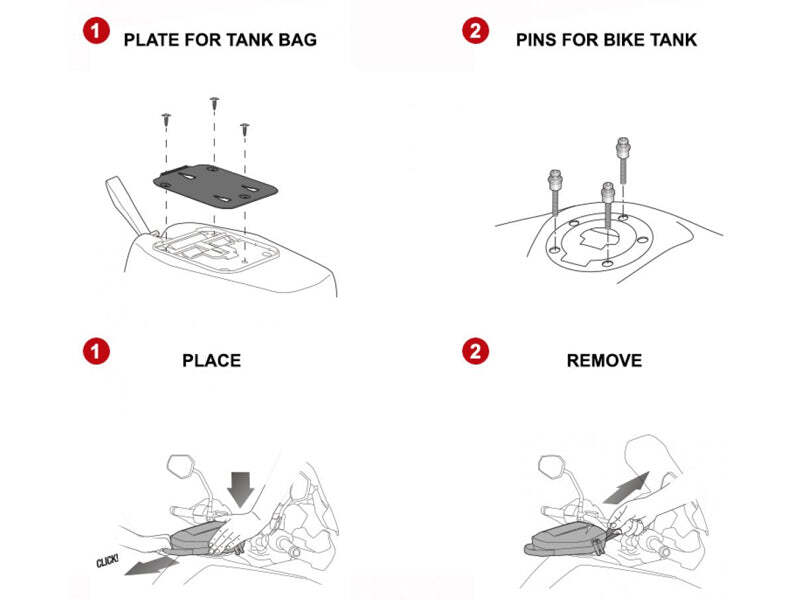 1 PLATE FOR TANK BAG

2 PINS FOR BIKE TANK

1 PLACE

CLICK!

2 REMOVE