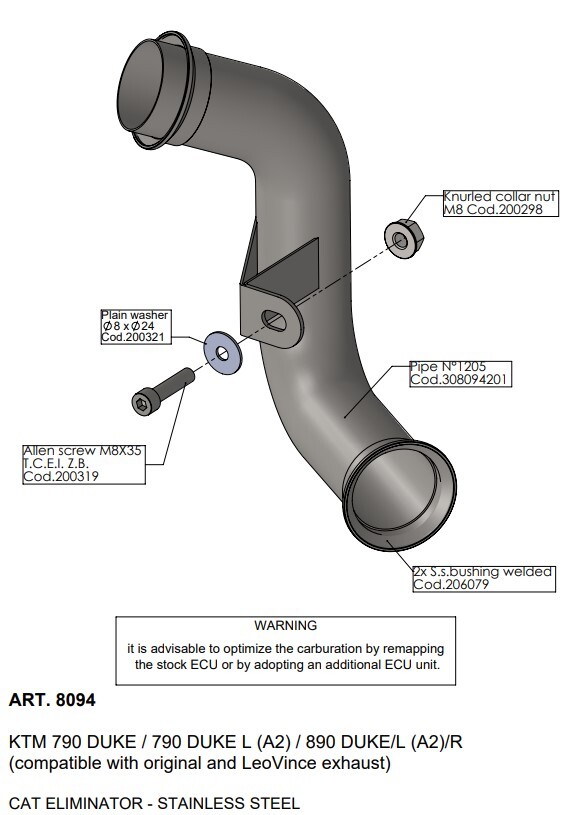 Knurled collar nut
M8 Cod.200298

Plain washer
Ø8 x Ø24
Cod.200321

Pipe N°1205
Cod.308094201

Allen screw M8X35
T.C.E.I. Z.B.
Cod.200319

2x S.s.bushing welded
Cod.206079

WARNING
it is advisable to optimize the carburation by remapping the stock ECU or by adopting an additional ECU unit.

ART. 8094

KTM 790 DUKE / 790 DUKE L (A2) / 890 DUKE/L (A2)/R
(compatible with original and LeoVince exhaust)

CAT ELIMINATOR - STAINLESS STEEL